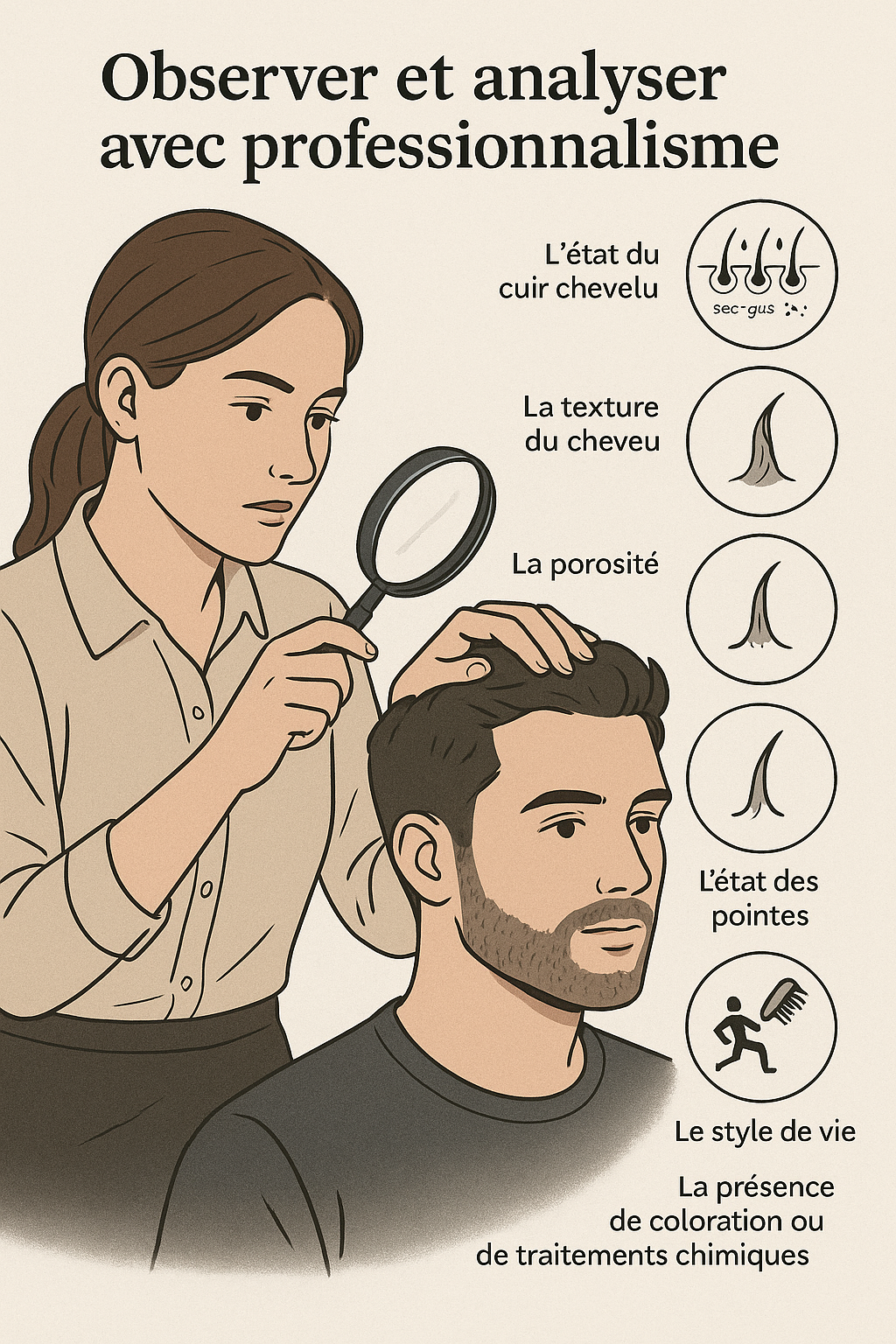 Observer et analyser avec professionnalisme

L'état du cuir chevelu

sec-gus

La texture du cheveu

La porosité

L'état des pointes

Le style de vie

La présence de coloration ou de traitements chimiques